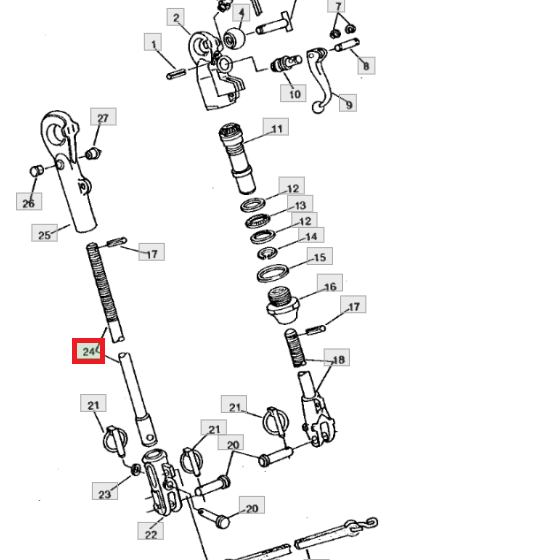 2
4
7
1
8
10
9
27
11
26
12
13
12
25
14
17
15
16
17
24
18
21
21
21
20
23
20
22