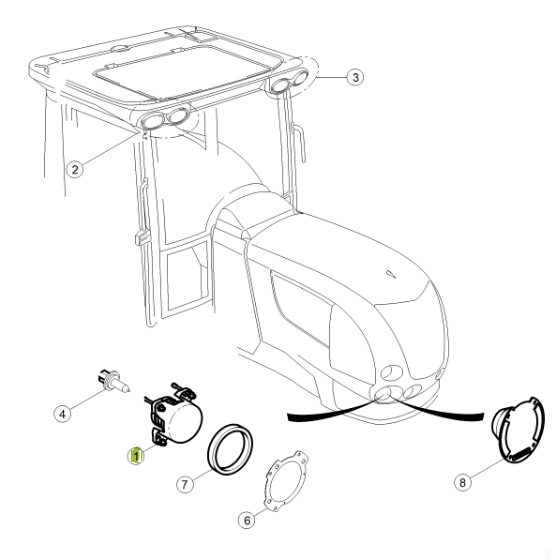 3
2
4
1
7
6
8