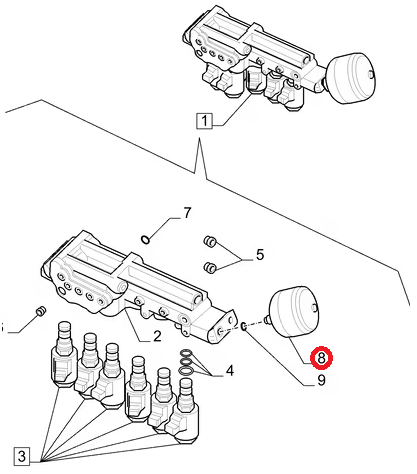 1
7
5
2
4
8
9
3