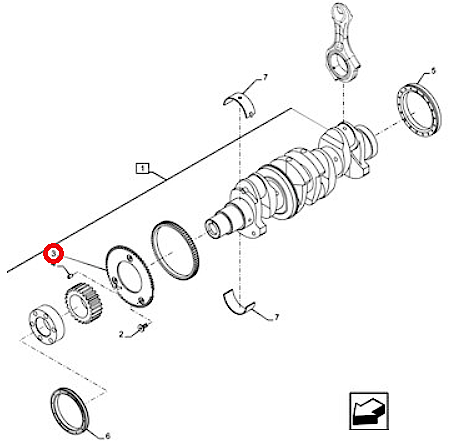 7
5
1
3
7
2
6