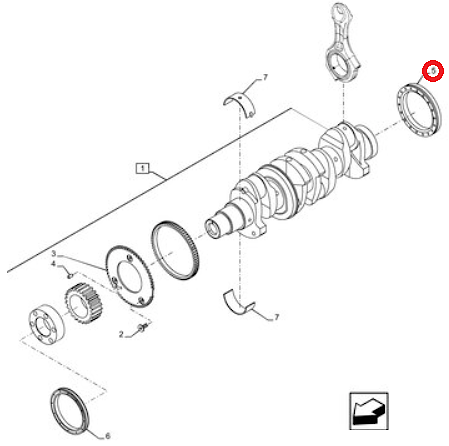 5
7
1
3
4
2
7
6