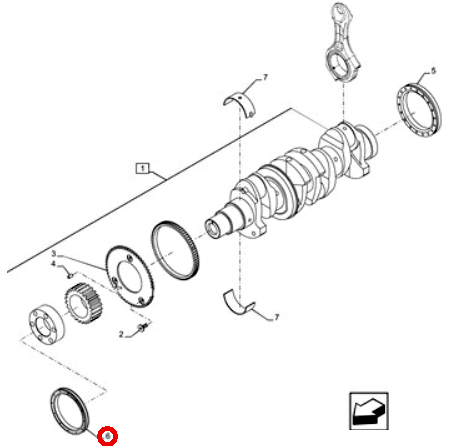 7
5
1
3
4
2
7
6