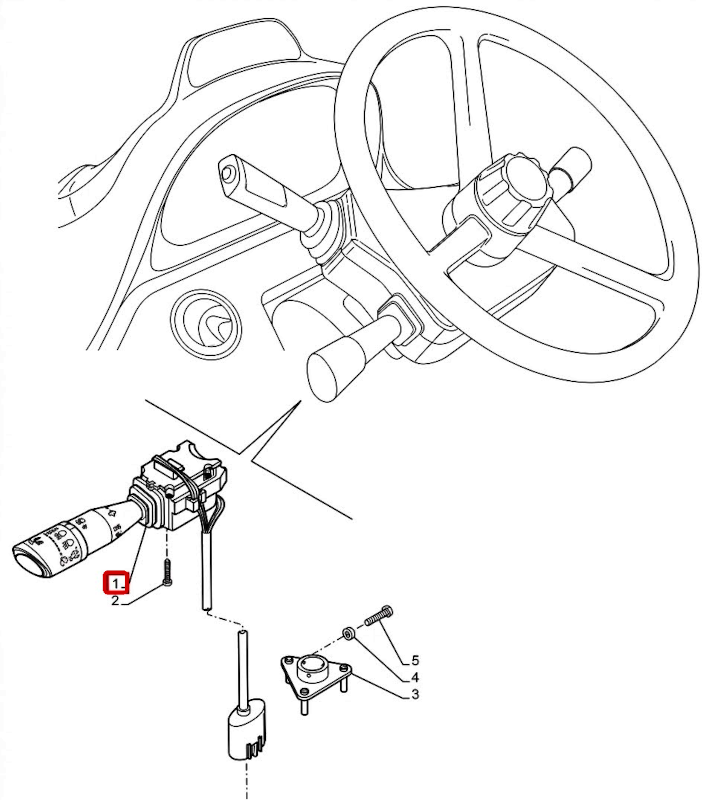 1
2
5
4
3