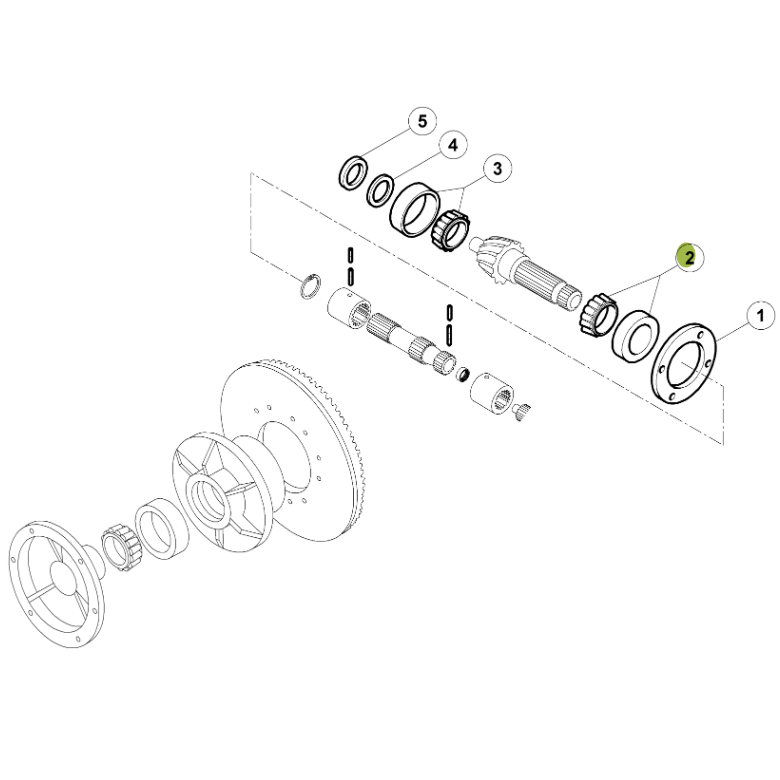 5
4
3
2
1