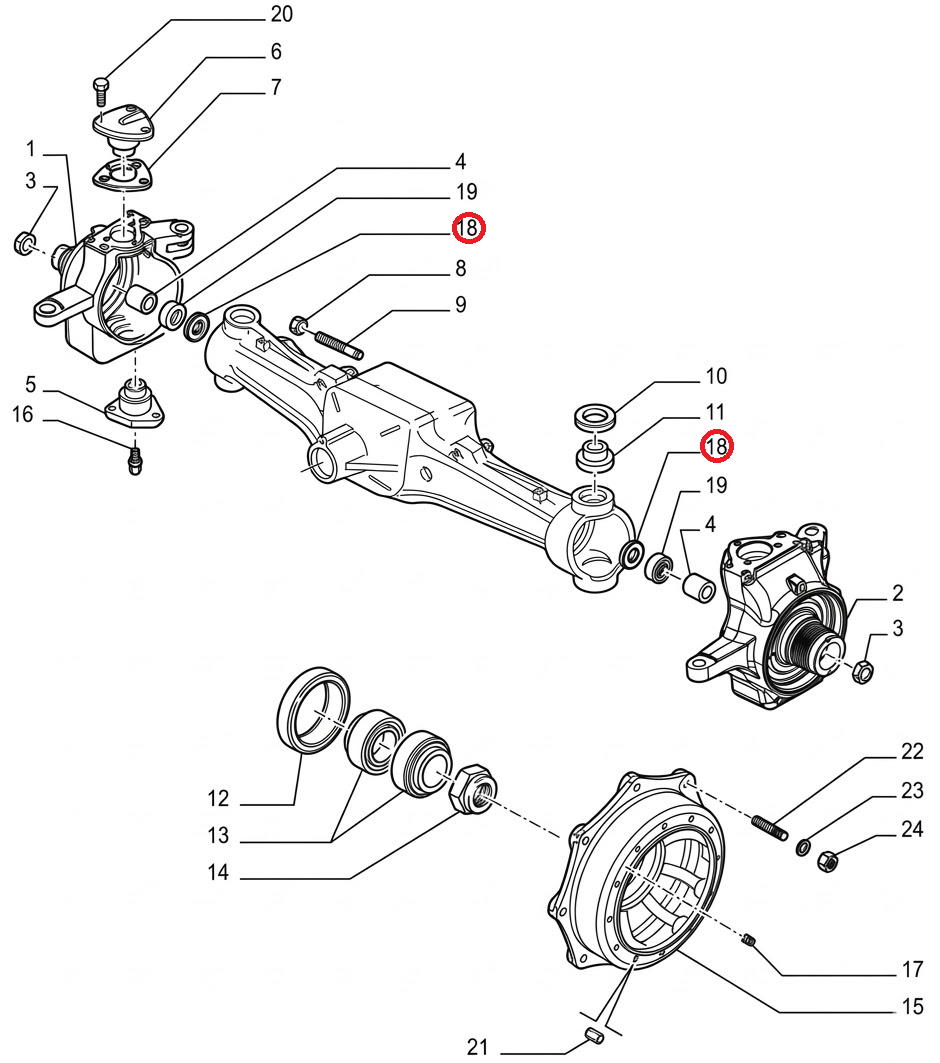 20
6
7
1
3
4
19
18
8
9
5
16
10
11
18
19
4
2
3
12
13
14
22
23
24
17
15
21