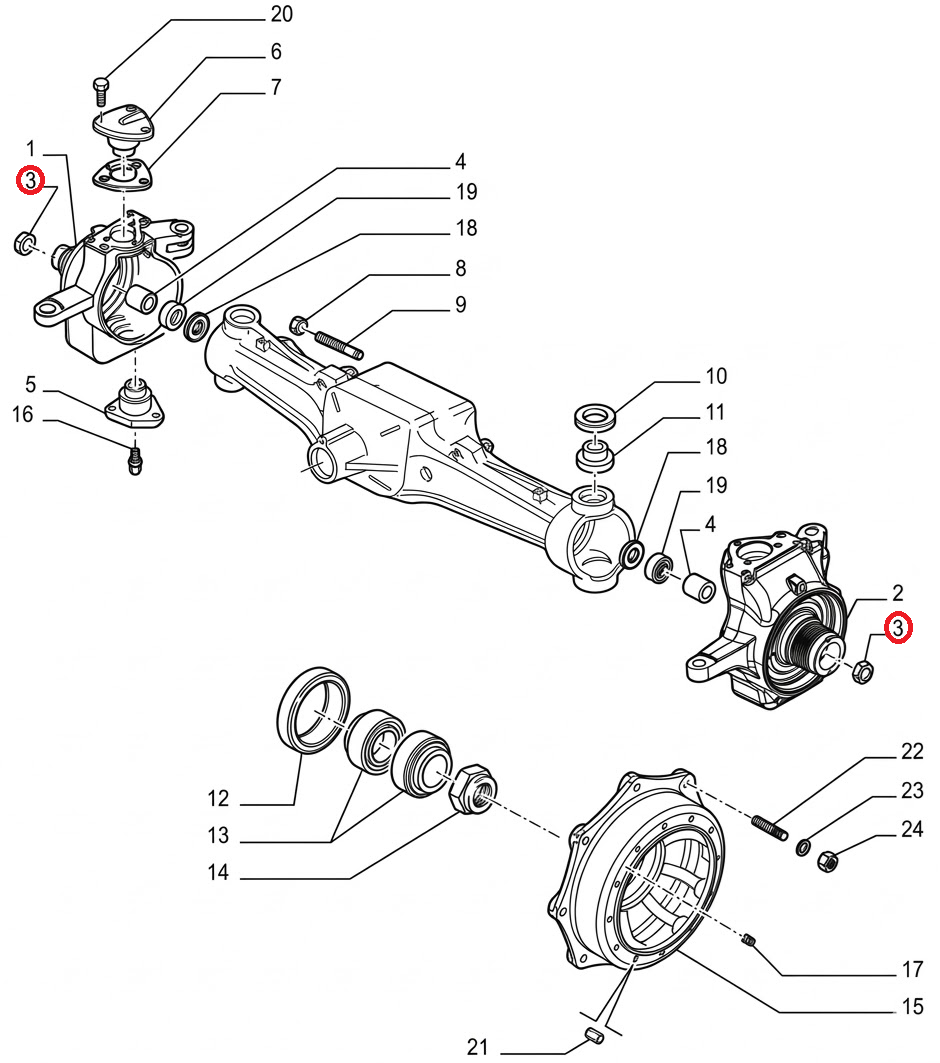 20
6
7
1
3
4
19
18
8
9
5
16
10
11
18
19
4
2
3
12
13
14
22
23
24
17
15
21