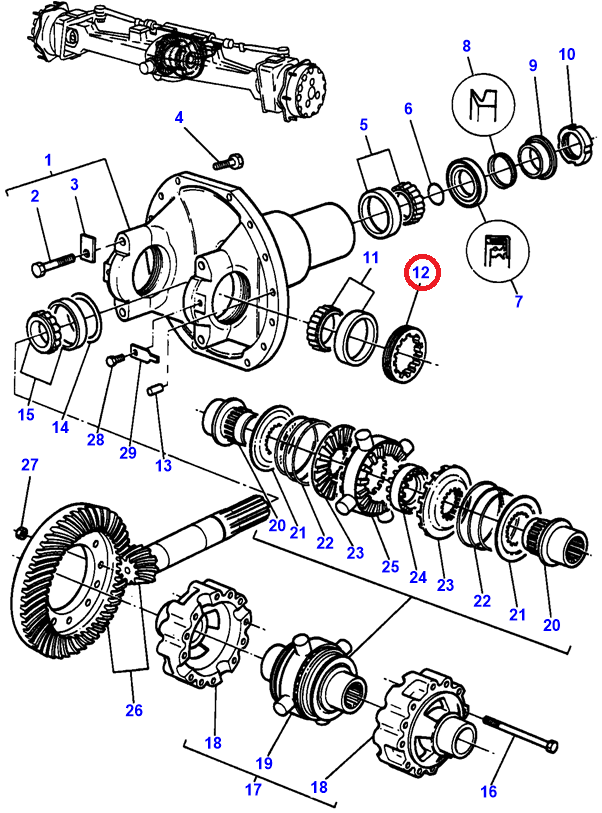 8
9
10
4
5
6
1
2
3
11
12
7
15
14
28
29
13
27
20
21
22
23
25
24
23
22
21
20
26
18
19
18
17
16