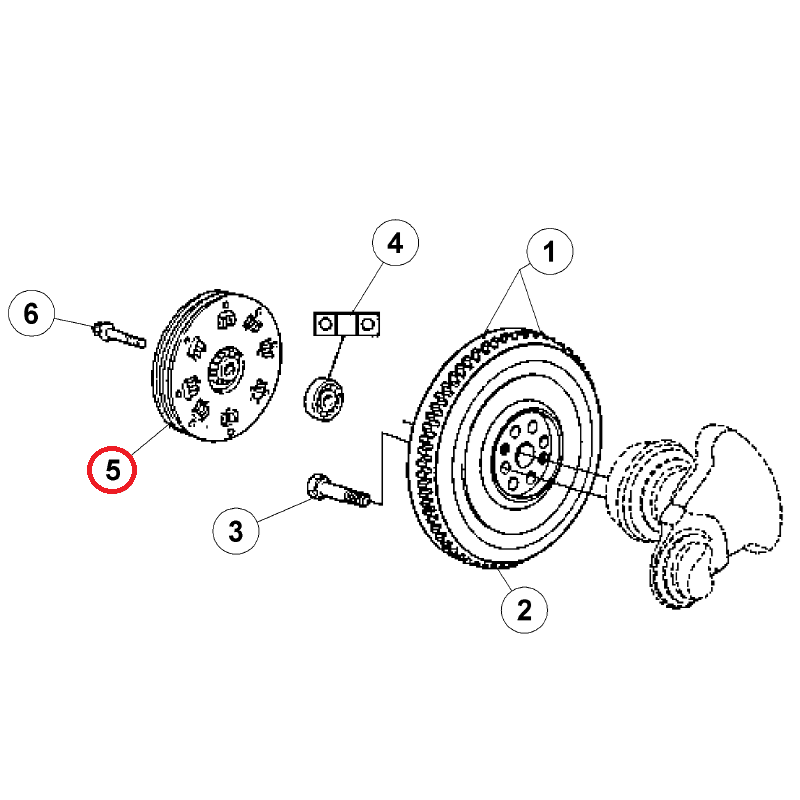 4
1
6
5
3
2