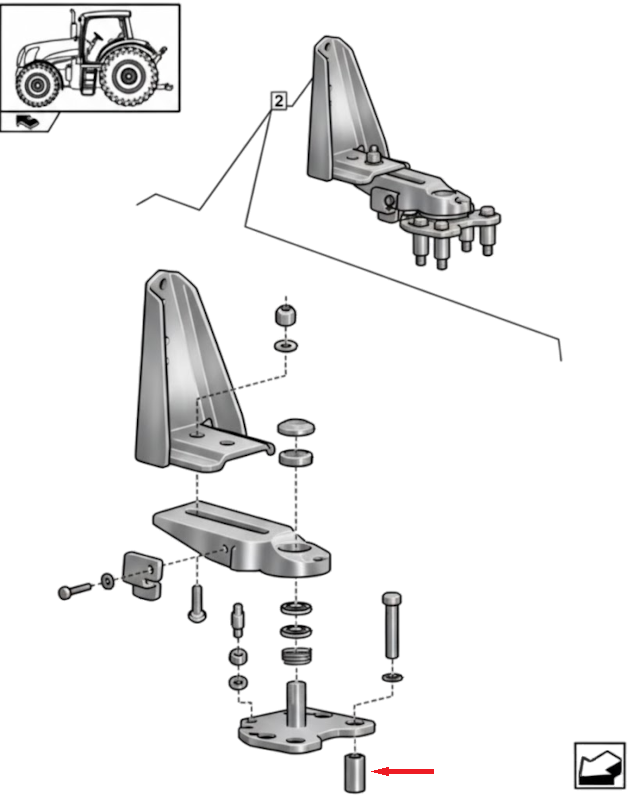 2