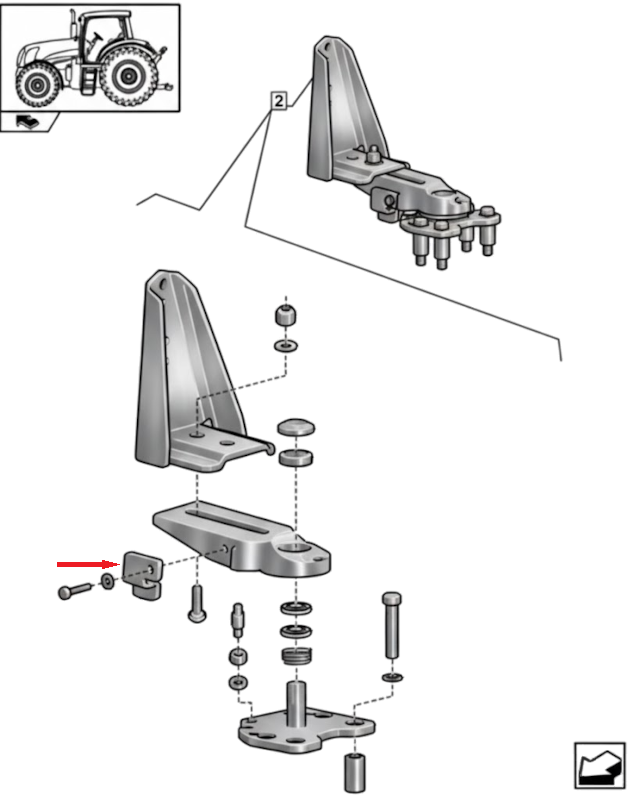 2