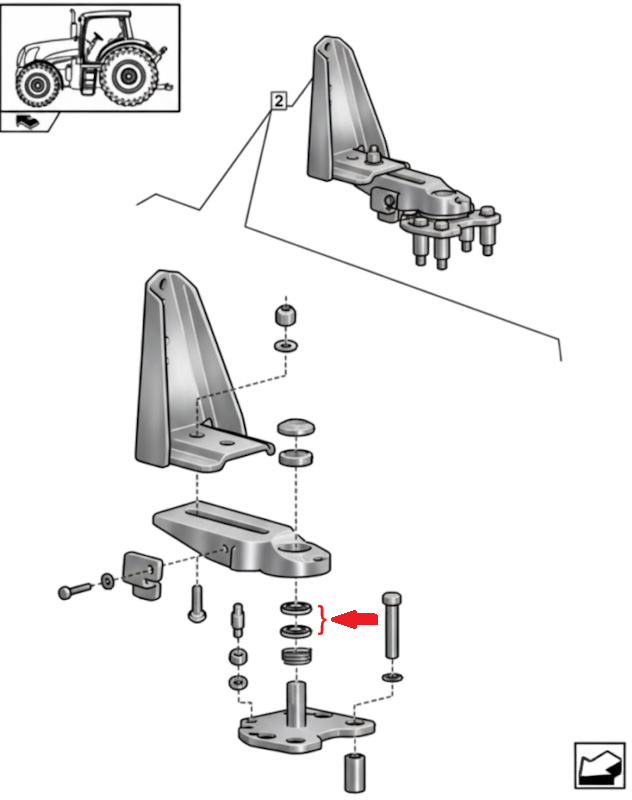 2