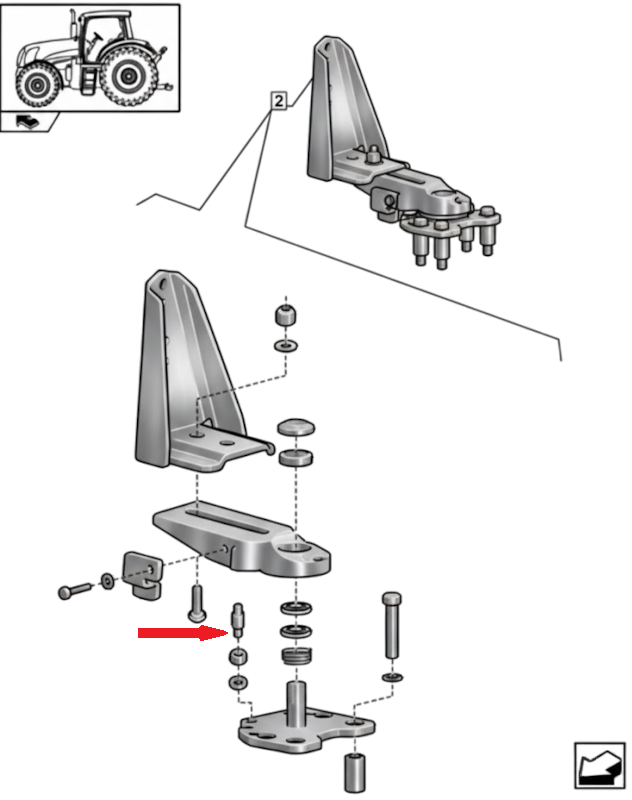 2