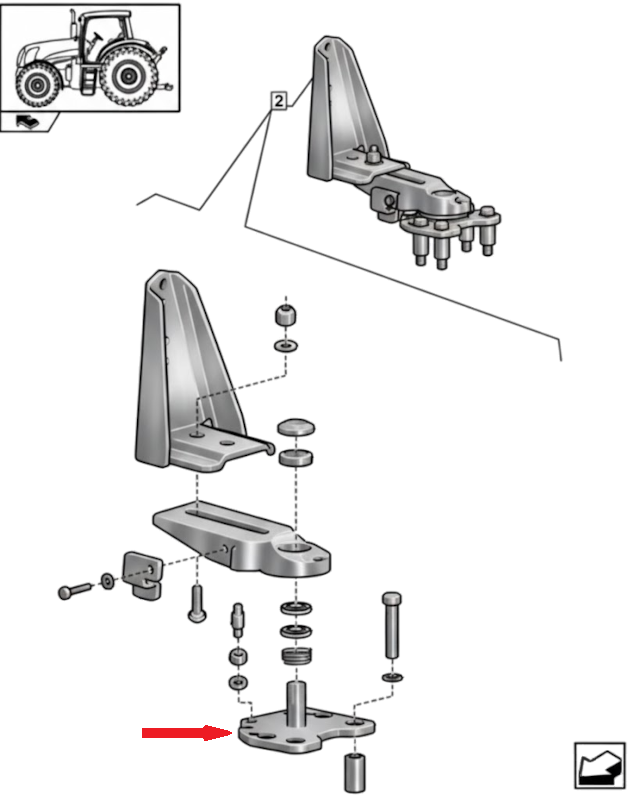 2