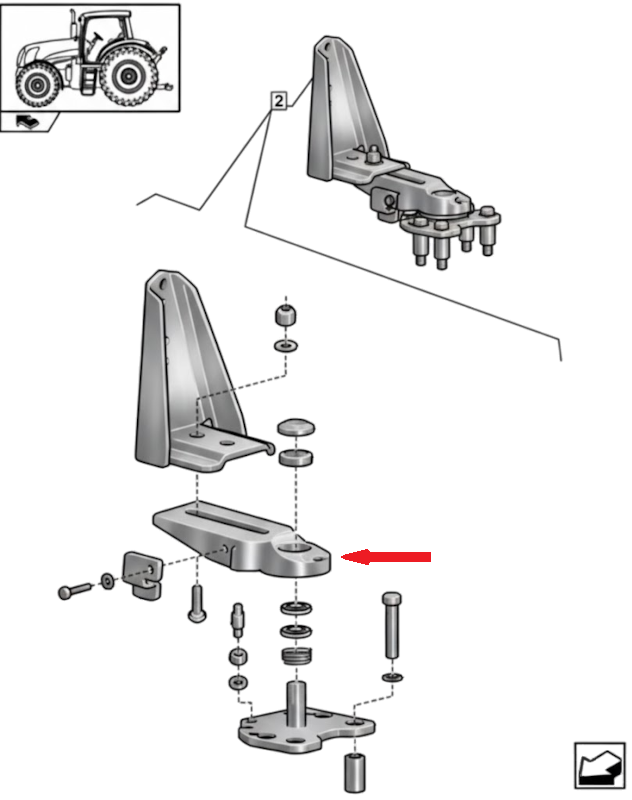 2