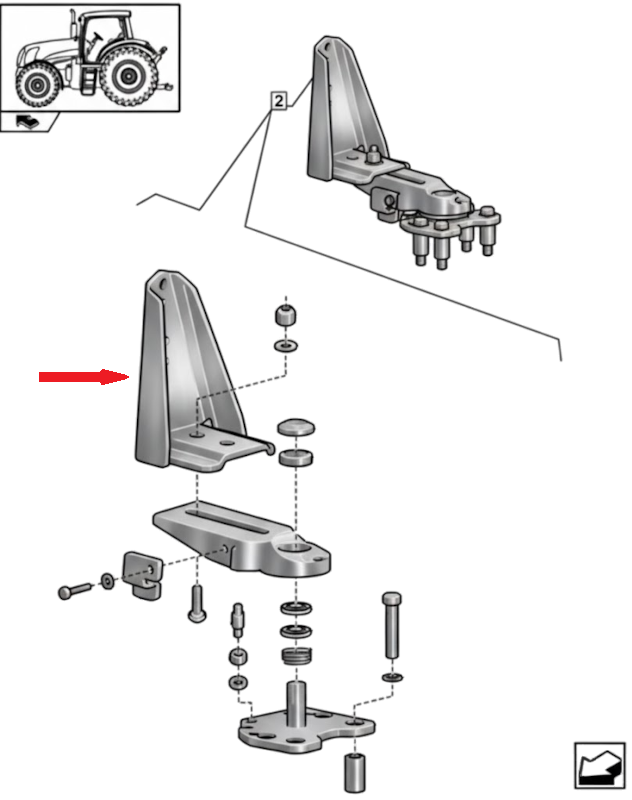 2