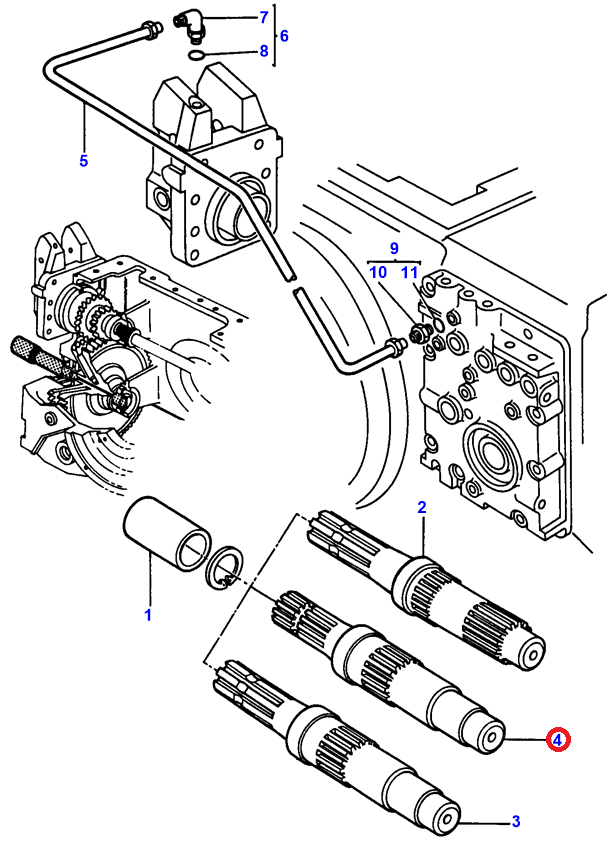 7
6
8
5
9
10
11
2
1
4
3