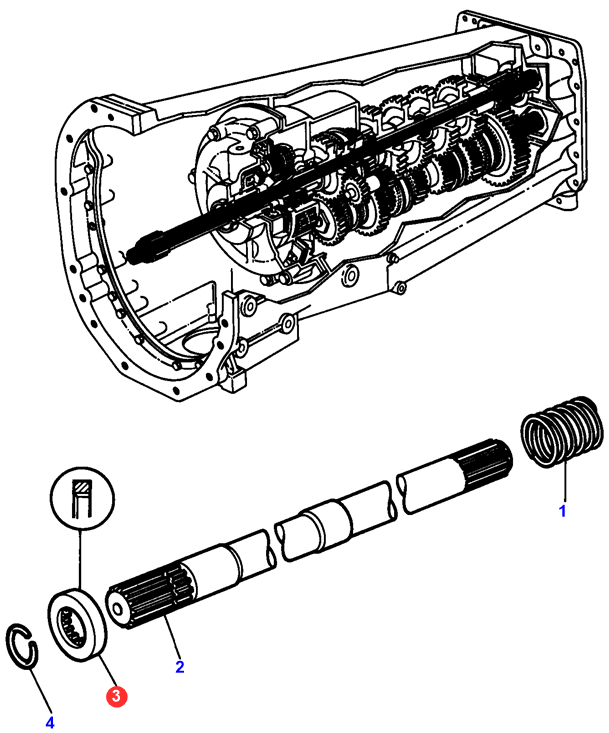 1
2
3
4