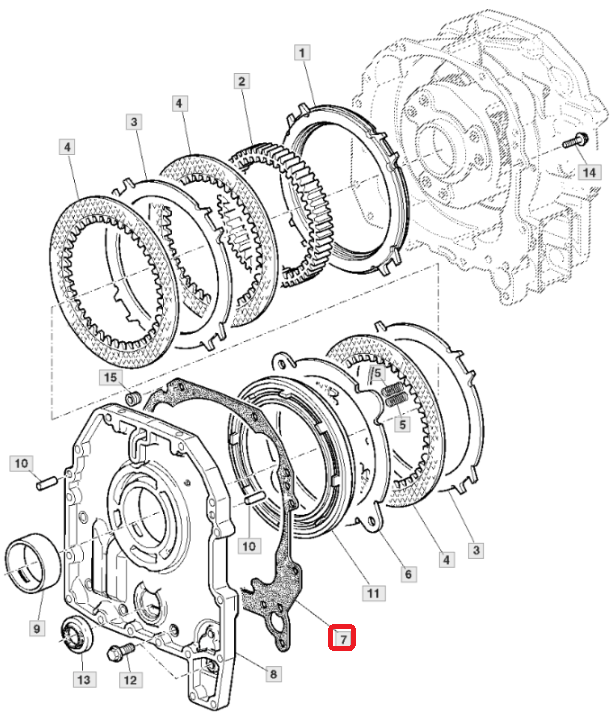 1
2
4
3
4
14
15
5
5
10
10
9
13
12
8
7
11
6
4
3