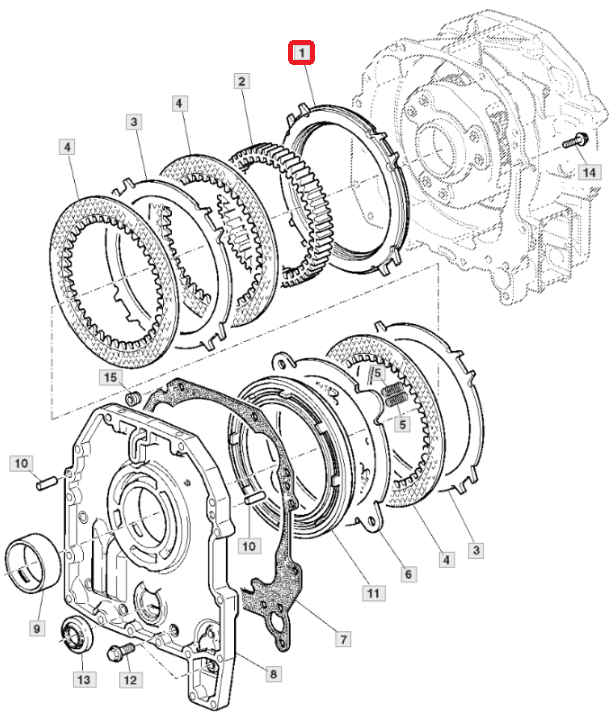 1
2
4
3
4
14
15
5
5
10
10
9
13
12
8
7
11
6
4
3