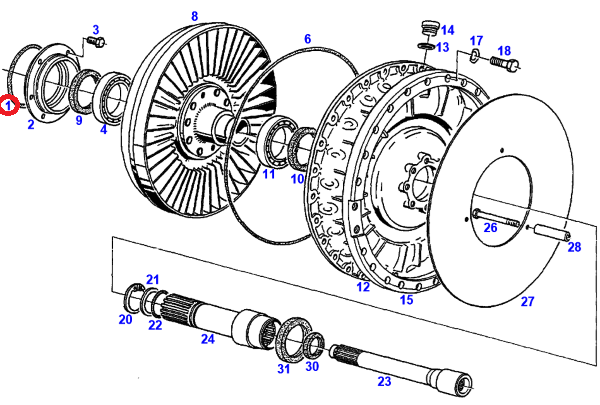 8
3
6
14
13
17
18
1
2
9
4
11
10
26
28
12
15
27
21
20
22
24
31
30
23