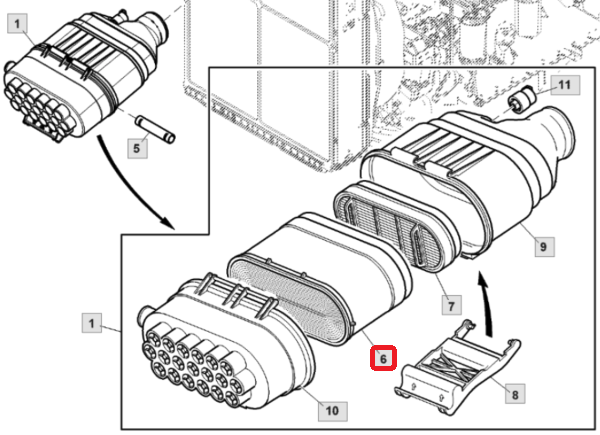 1
5
11
9
7
1
6
8
10