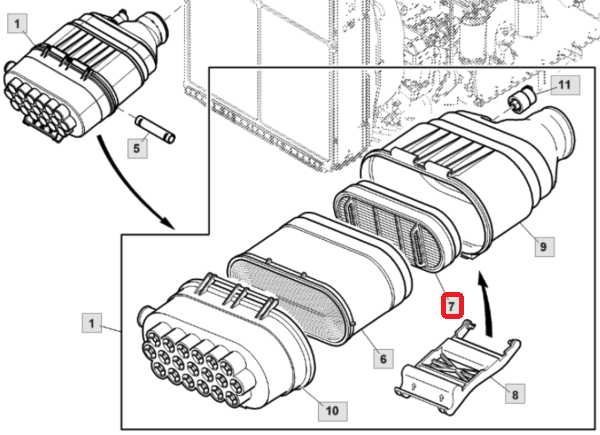 1
5
11
9
7
1
6
8
10