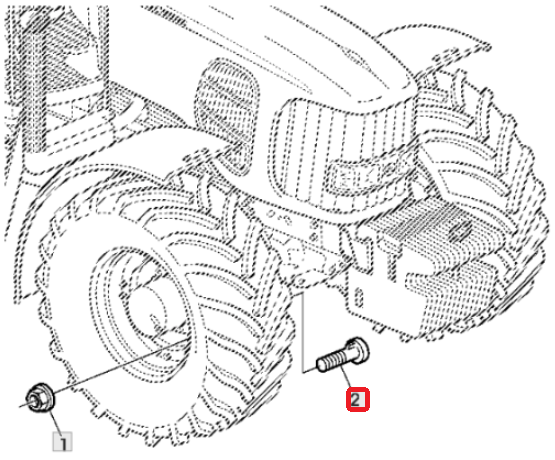 2
1