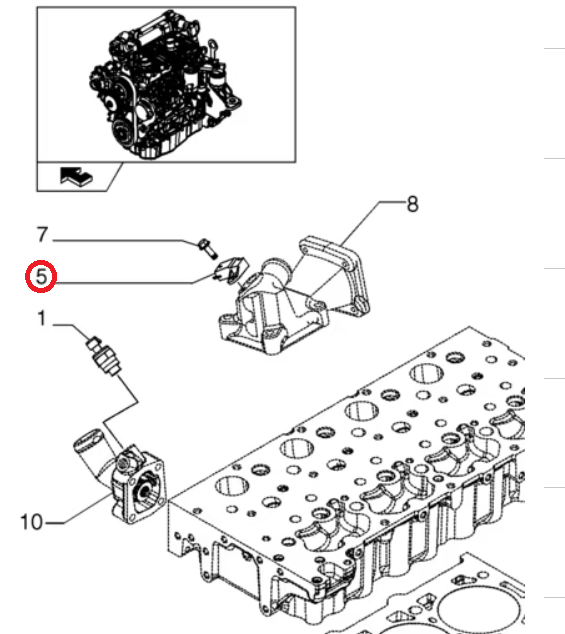 8
7
5
1
10