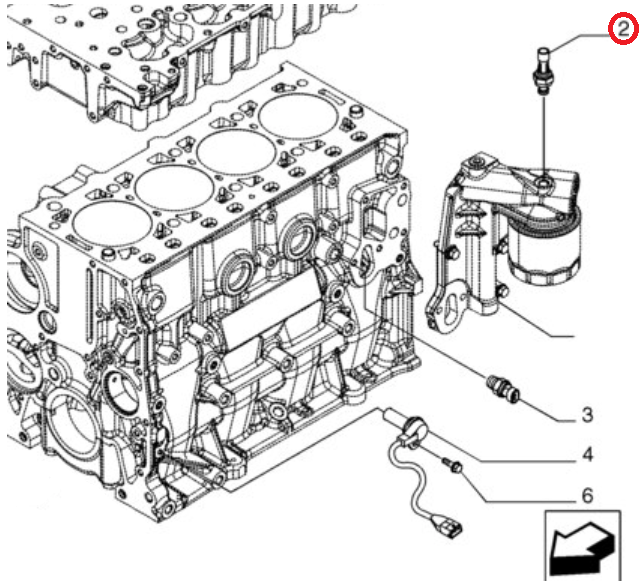 2
3
4
6