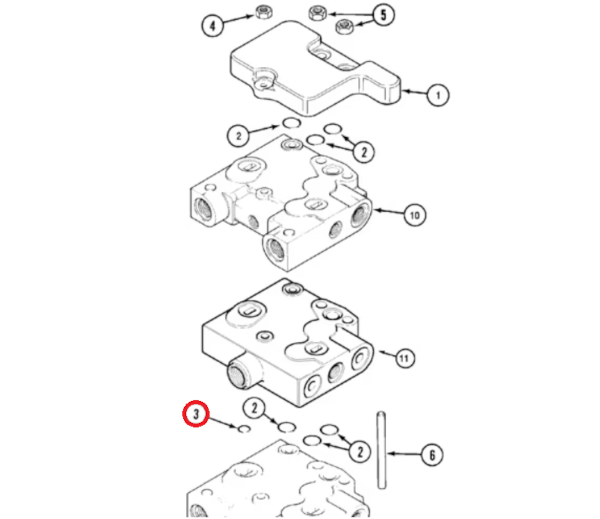 4
5
1
2
2
10
11
3
2
2
6