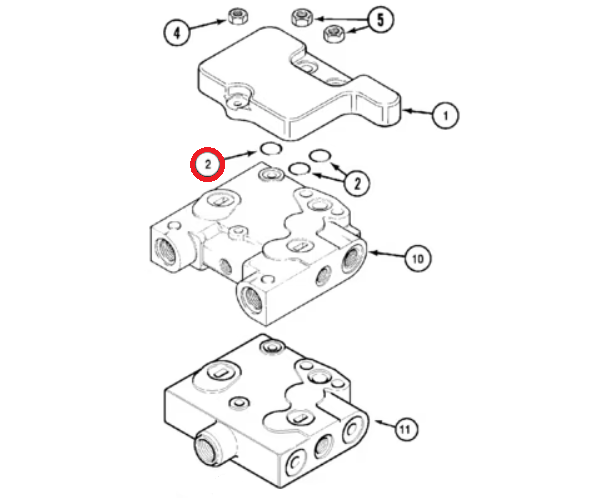 4
5
1
2
2
10
11