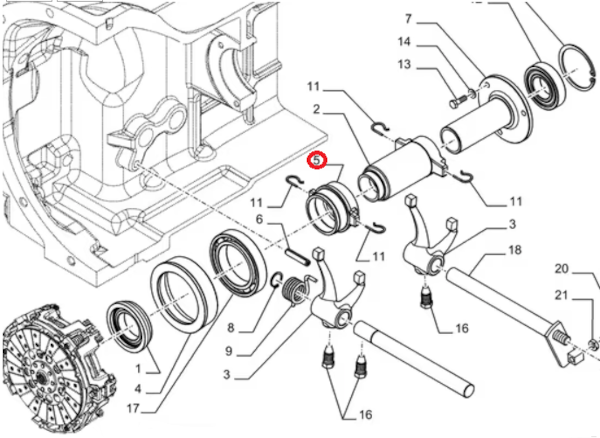 7
14
13
11
2
5
11
11
6
11
3
18
20
21
16
8
9
3
1
4
17
16