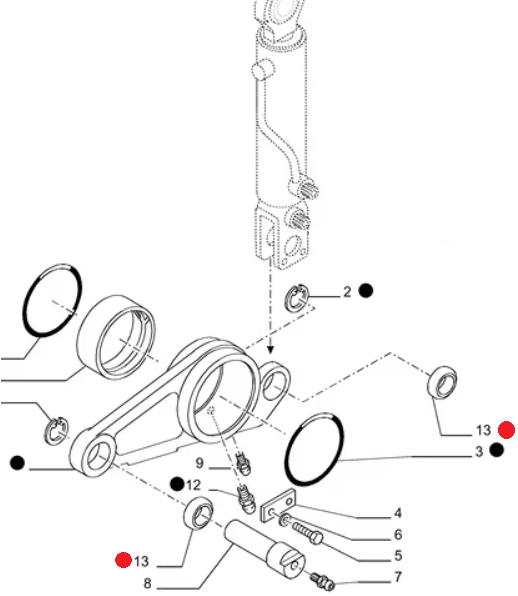 2
13
3
9
12
4
6
5
13
8
7