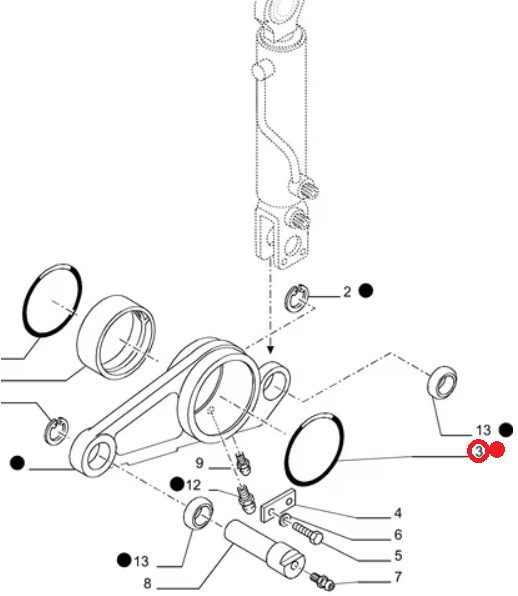 2
13
3
9
12
4
6
5
13
8
7