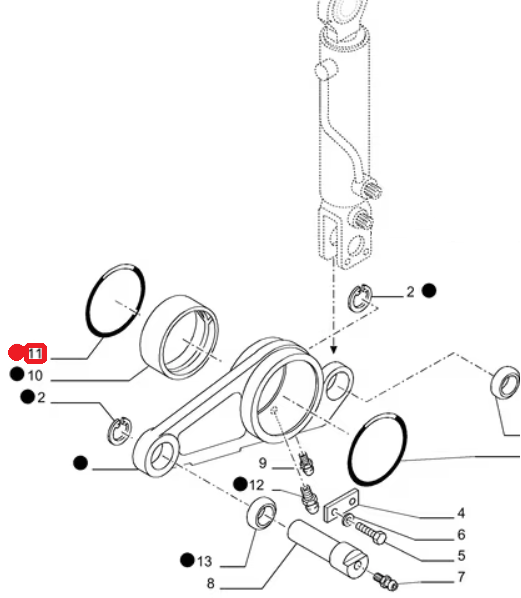 2
11
10
2
9
12
4
6
5
13
8
7