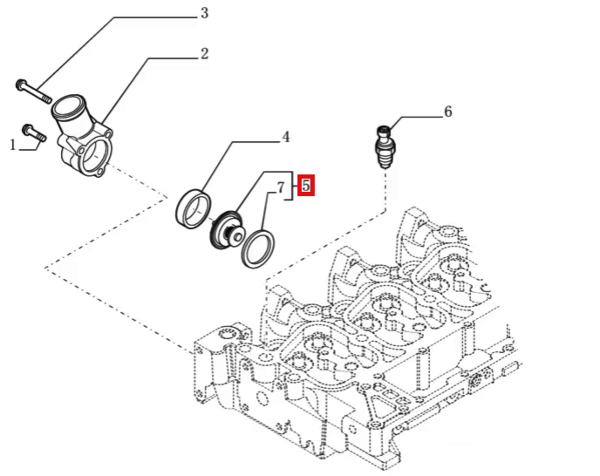 3
2
1
4
7
5
6