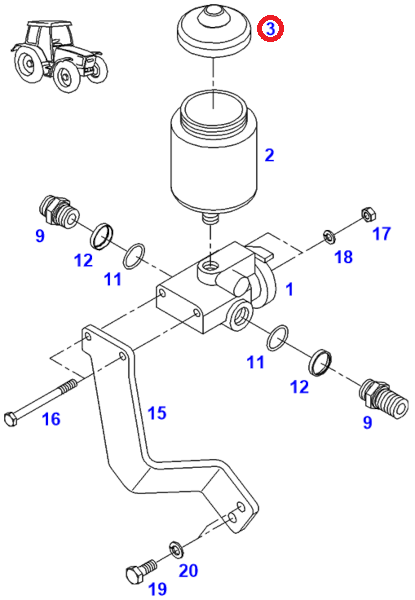 3
2
9
12
11
17
18
1
11
12
9
16
15
20
19