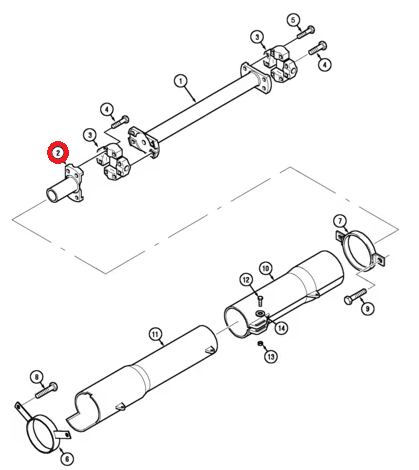 5
3
4
1
4
3
2
7
10
12
9
14
11
13
8
6