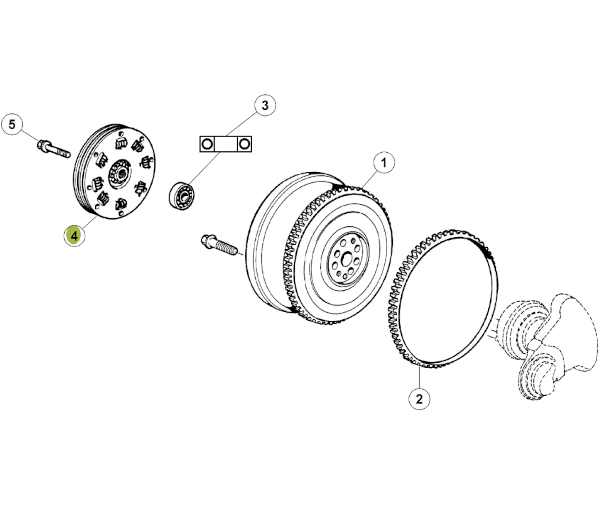 5
3
1
4
2