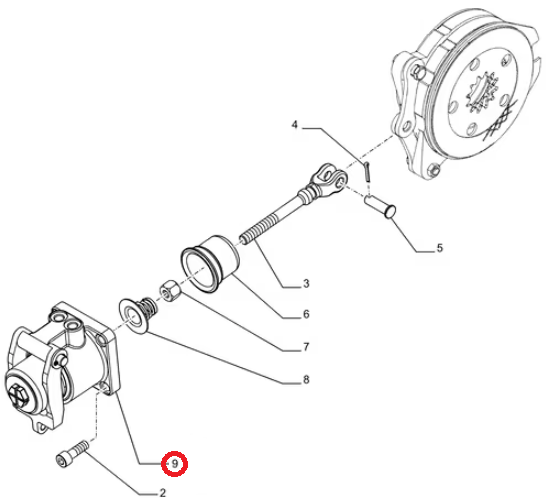 4
5
3
6
7
8
9
2