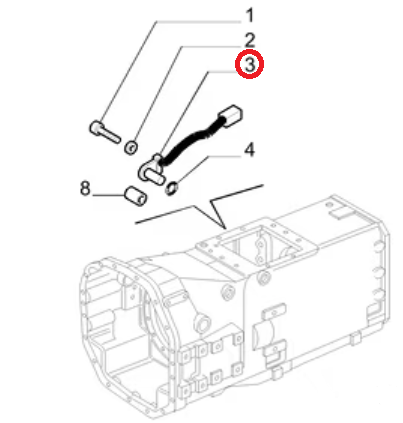 1
2
3
4
8