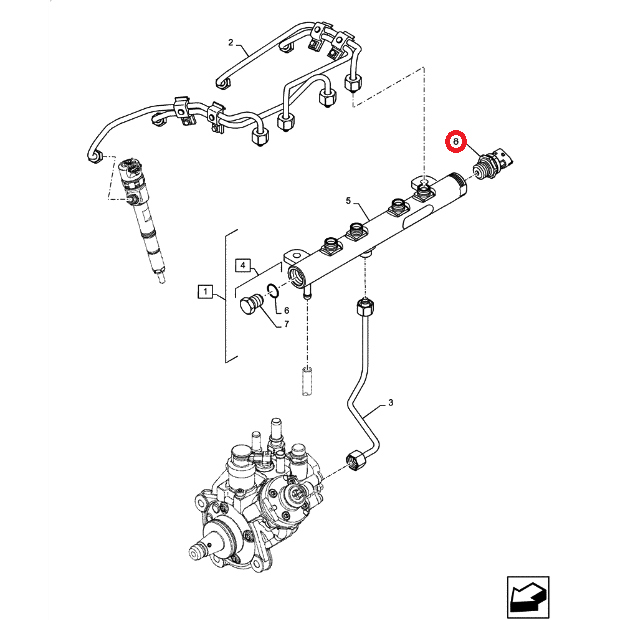 2
8
5
4
1
6
7
3