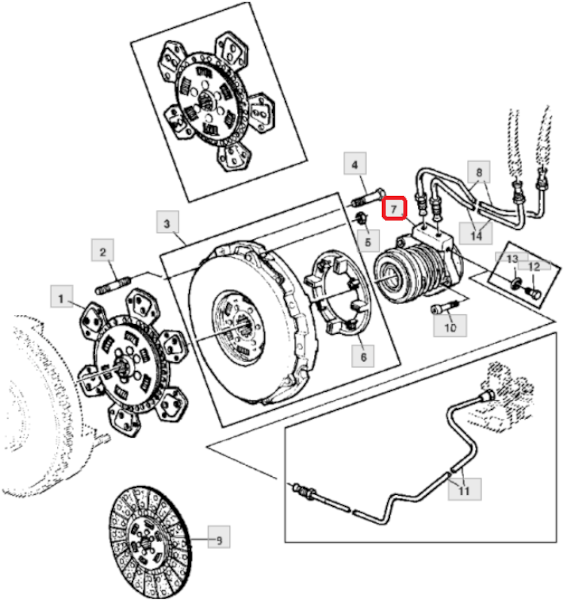 4
8
7
3
5
14
2
13
12
1
10
6
11
9