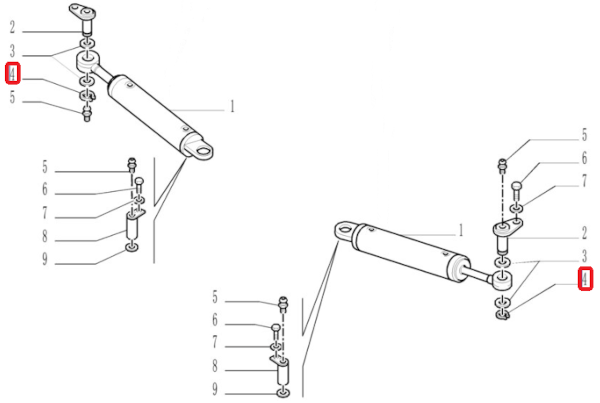 2
3
4
5
1
5
6
7
8
9
5
6
7
1
2
3
4
5
6
7
8
9