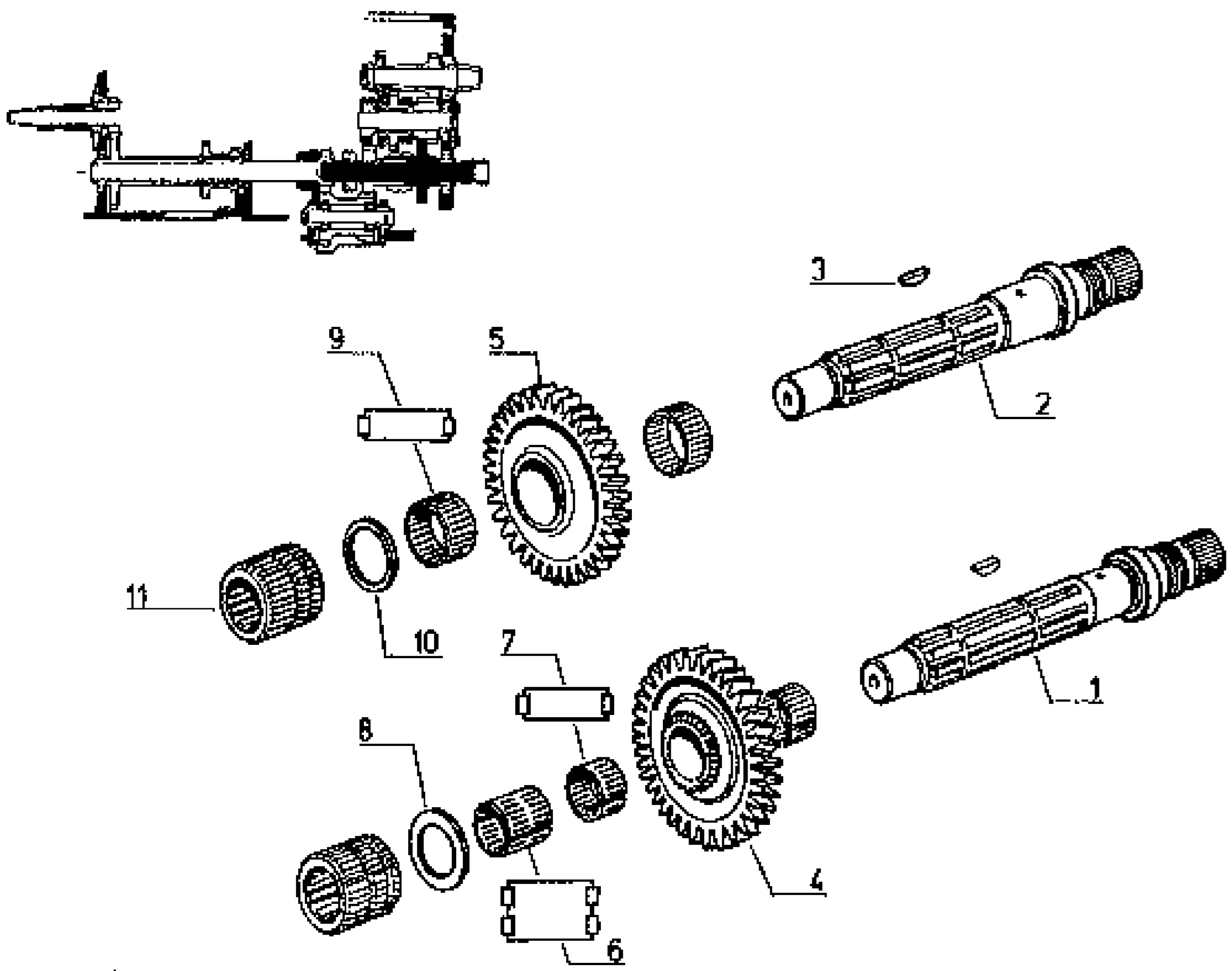 3
9
5
2
11
10
7
1
8
4
6