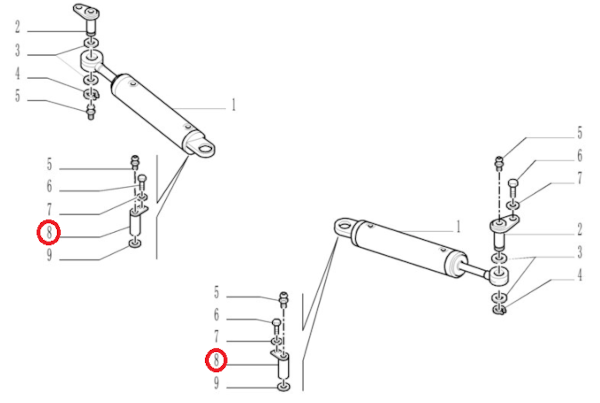 2
3
4
5
1
5
6
7
8
9
5
6
7
1
2
3
4
5
6
7
8
9