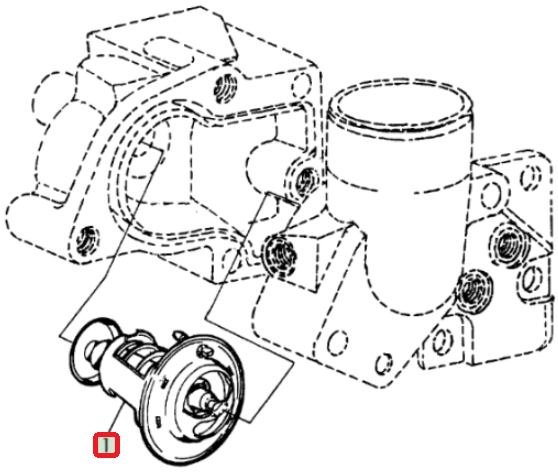 1