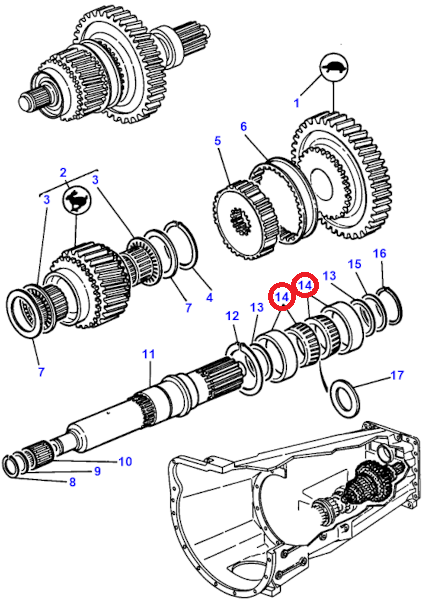 1
6
5
2
3
3
7
4
7
16
15
13
14
14
13
12
11
17
10
9
8