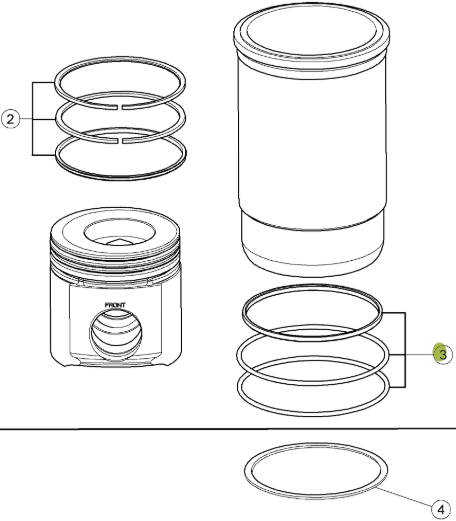 2
FRONT
3
4