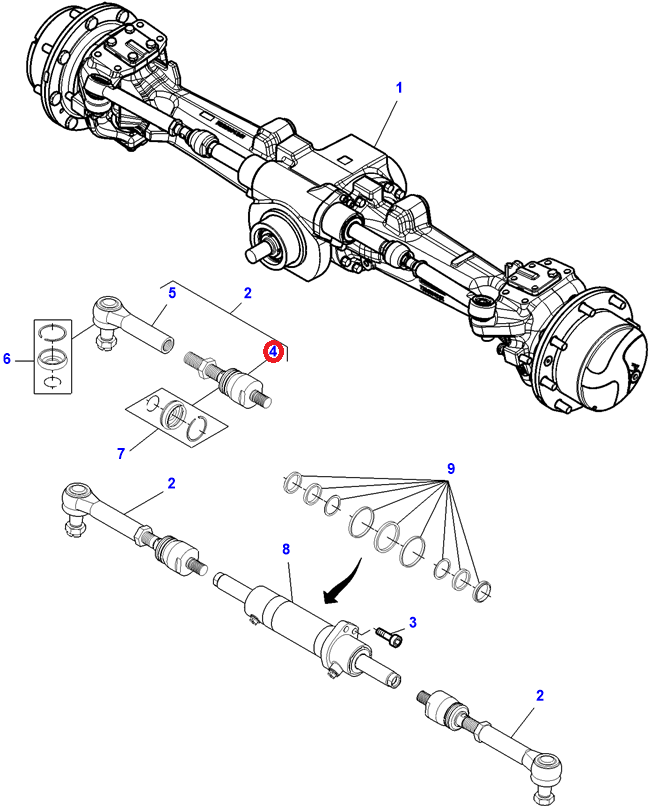 1
5
2
4
6
7
2
9
8
3
2